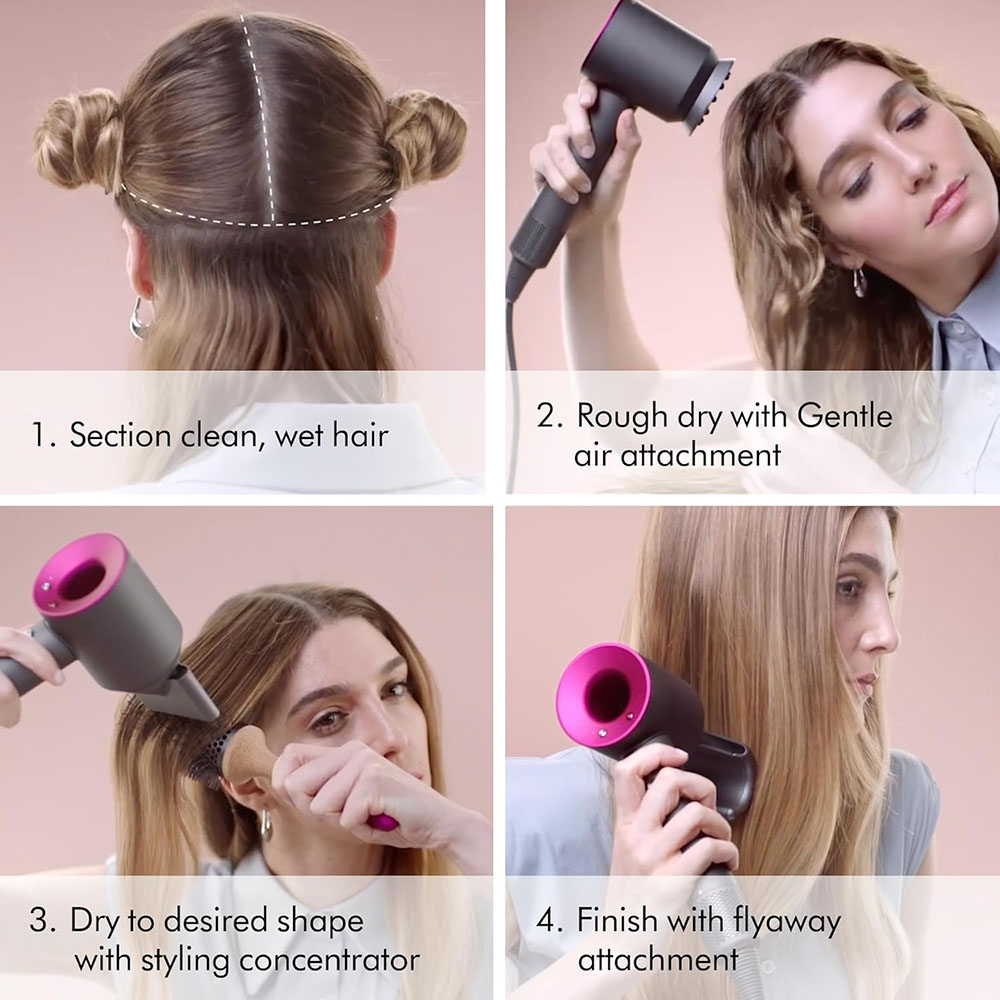 1. Section clean, wet hair

2. Rough dry with Gentle air attachment

3. Dry to desired shape with styling concentrator

4. Finish with flyaway attachment